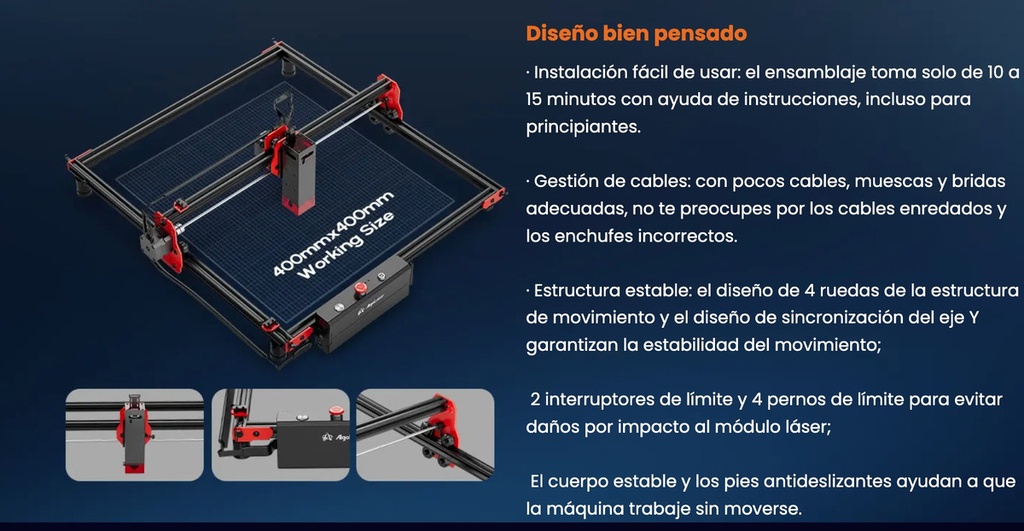 400mmx400mm
Working Size

Diseño bien pensado

· Instalación fácil de usar: el ensamblaje toma solo de 10 a 15 minutos con ayuda de instrucciones, incluso para principiantes.

· Gestión de cables: con pocos cables, muescas y bridas adecuadas, no te preocupes por los cables enredados y los enchufes incorrectos.

· Estructura estable: el diseño de 4 ruedas de la estructura de movimiento y el diseño de sincronización del eje Y garantizan la estabilidad del movimiento;

2 interruptores de límite y 4 pernos de límite para evitar daños por impacto al módulo láser;

El cuerpo estable y los pies antideslizantes ayudan a que la máquina trabaje sin moverse.